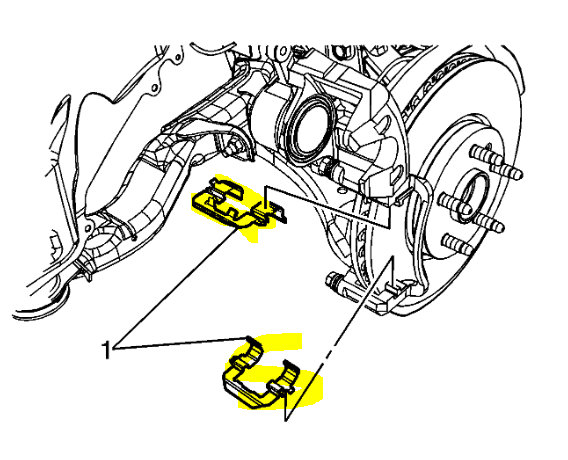 1