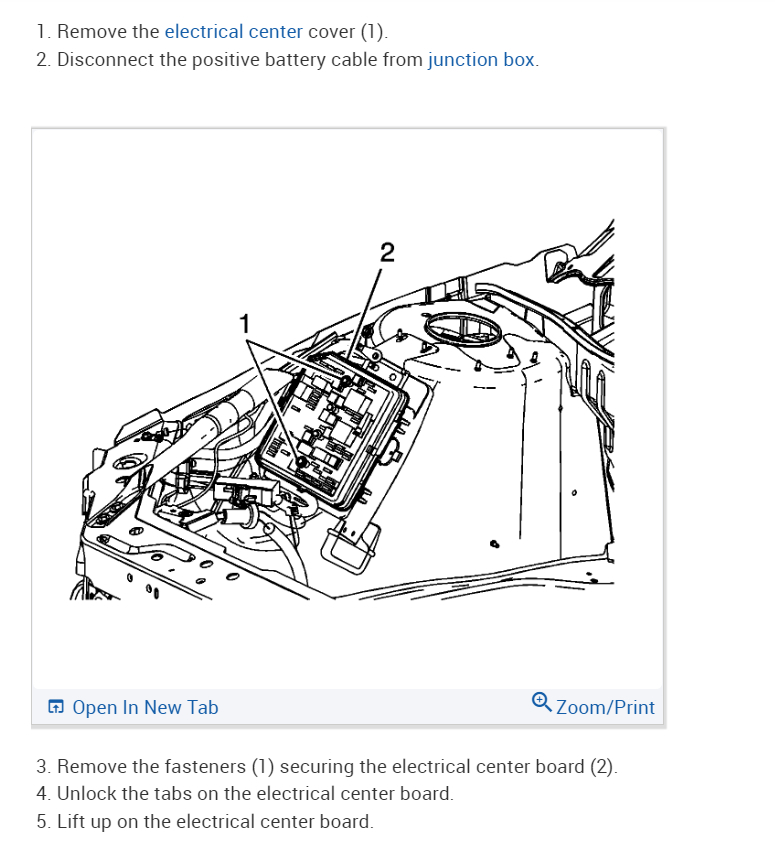 1. Remove the electrical center cover (1).
2. Disconnect the positive battery cable from junction box.

2

1

Open In New Tab

Zoom/Print

3. Remove the fasteners (1) securing the electrical center board (2).
4. Unlock the tabs on the electrical center board.
5. Lift up on the electrical center board.