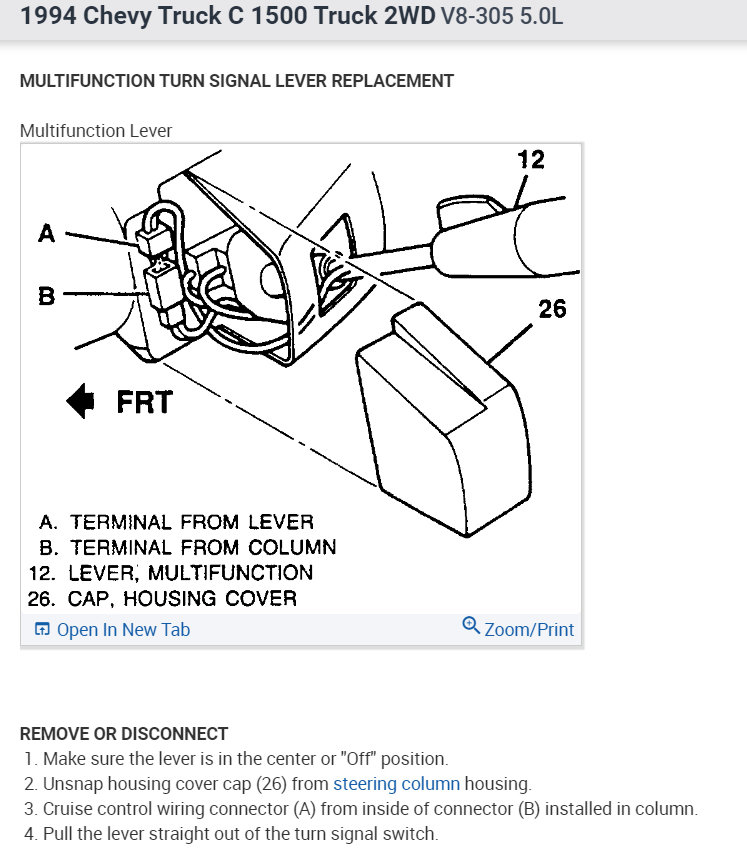 1994 Chevy Truck C 1500 Truck 2WD V8-305 5.0L

MULTIFUNCTION TURN SIGNAL LEVER REPLACEMENT

Multifunction Lever

12

A

B

26

FRT

A. TERMINAL FROM LEVER
B. TERMINAL FROM COLUMN
12. LEVER, MULTIFUNCTION
26. CAP, HOUSING COVER

Open In New Tab

Zoom/Print

REMOVE OR DISCONNECT

1. Make sure the lever is in the center or "Off" position.
2. Unsnap housing cover cap (26) from steering column housing.
3. Cruise control wiring connector (A) from inside of connector (B) installed in column.
4. Pull the lever straight out of the turn signal switch.