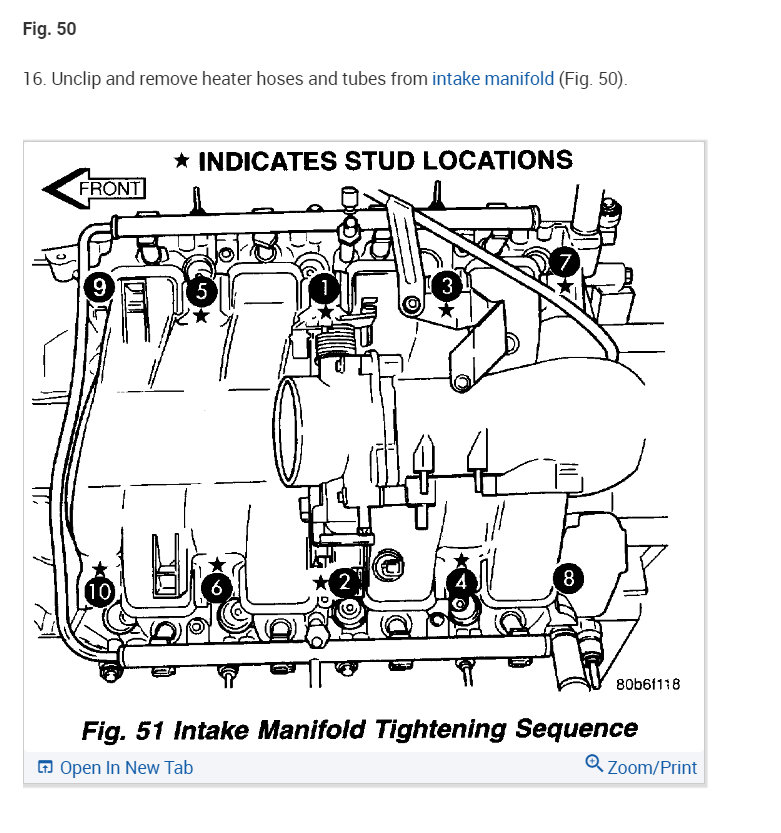 Fig. 50

16. Unclip and remove heater hoses and tubes from intake manifold (Fig. 50).

★ INDICATES STUD LOCATIONS

FRONT

9
5
1
3
7
10
6
2
4
8

80b6f118

Fig. 51 Intake Manifold Tightening Sequence

Open In New Tab

Zoom/Print