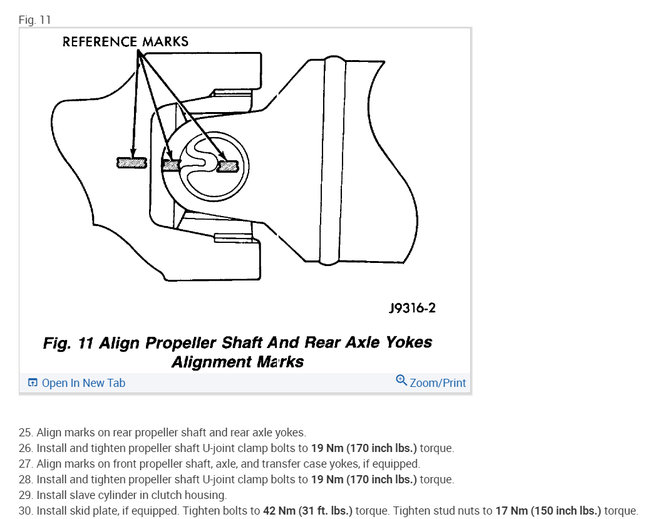 Fig. 11

REFERENCE MARKS

J9316-2

Fig. 11 Align Propeller Shaft And Rear Axle Yokes Alignment Marks

Open In New Tab

Zoom/Print

25. Align marks on rear propeller shaft and rear axle yokes.
26. Install and tighten propeller shaft U-joint clamp bolts to 19 Nm (170 inch lbs.) torque.
27. Align marks on front propeller shaft, axle, and transfer case yokes, if equipped.
28. Install and tighten propeller shaft U-joint clamp bolts to 19 Nm (170 inch lbs.) torque.
29. Install slave cylinder in clutch housing.
30. Install skid plate, if equipped. Tighten bolts to 42 Nm (31 ft. lbs.) torque. Tighten stud nuts to 17 Nm (150 inch lbs.) torque.