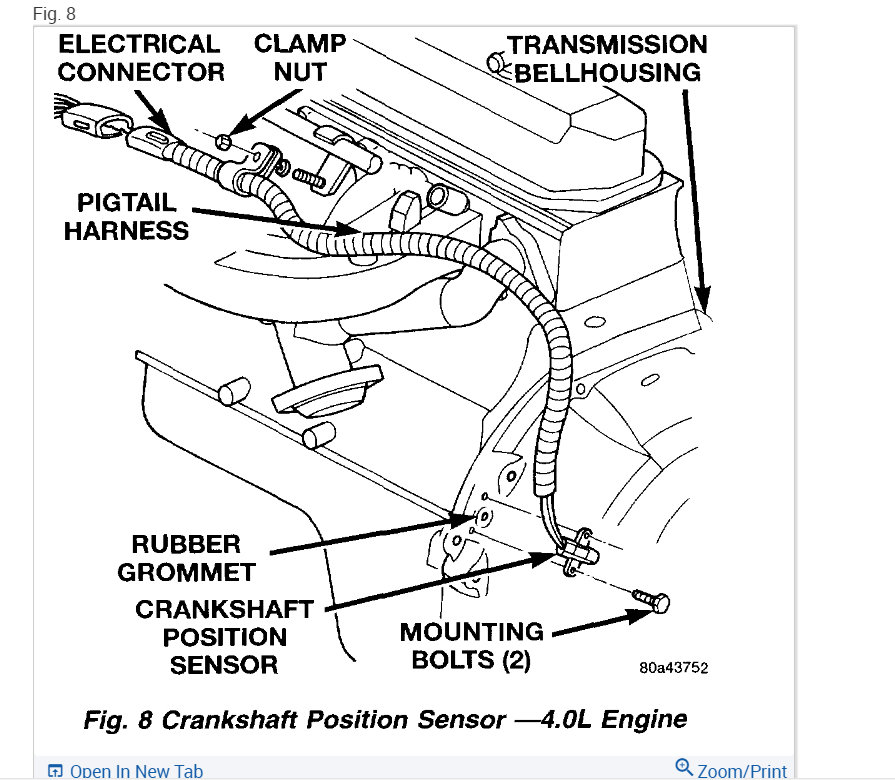 Fig. 8

ELECTRICAL CONNECTOR

CLAMP NUT

TRANSMISSION BELLHOUSING

PIGTAIL HARNESS

RUBBER GROMMET

CRANKSHAFT POSITION SENSOR

MOUNTING BOLTS (2)

80a43752

Fig. 8 Crankshaft Position Sensor —4.0L Engine

Open In New Tab

Zoom/Print