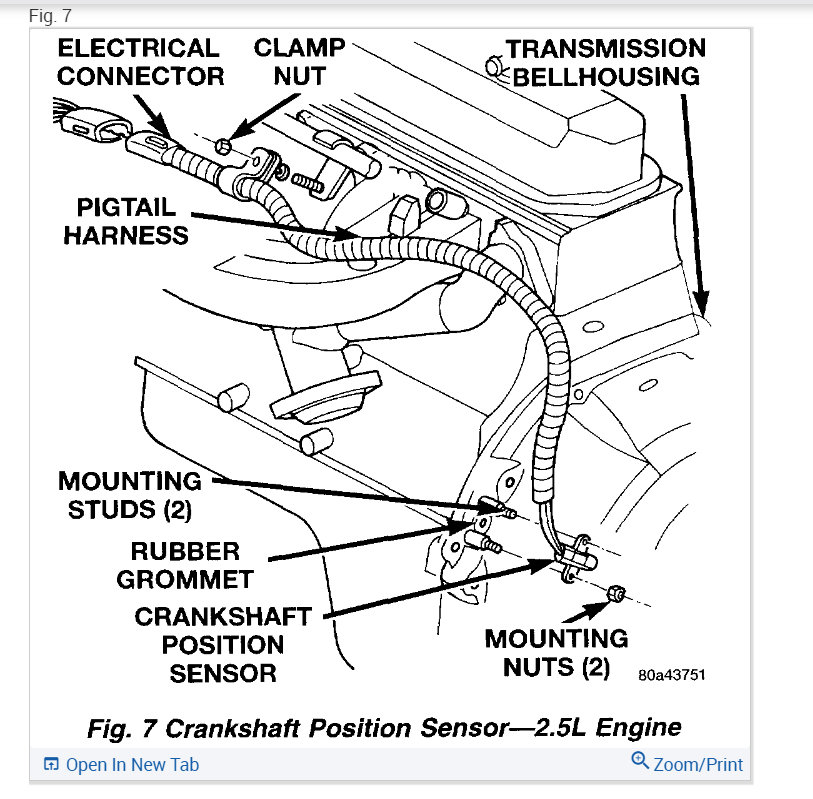 Fig. 7

ELECTRICAL CONNECTOR

CLAMP NUT

TRANSMISSION BELLHOUSING

PIGTAIL HARNESS

MOUNTING STUDS (2)

RUBBER GROMMET

CRANKSHAFT POSITION SENSOR

MOUNTING NUTS (2)

80a43751

Fig. 7 Crankshaft Position Sensor—2.5L Engine

Open In New Tab

Zoom/Print