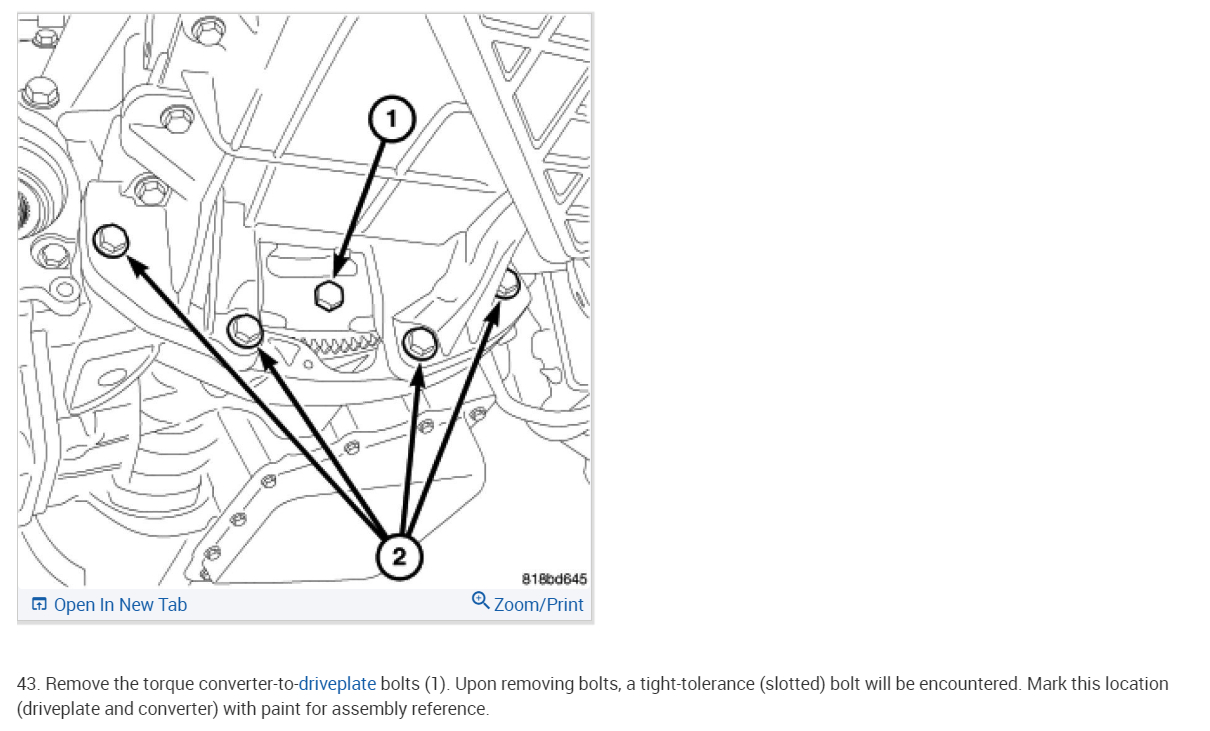 1

2

818bd645

Open In New Tab

Zoom/Print

43. Remove the torque converter-to-driveplate bolts (1). Upon removing bolts, a tight-tolerance (slotted) bolt will be encountered. Mark this location (driveplate and converter) with paint for assembly reference.