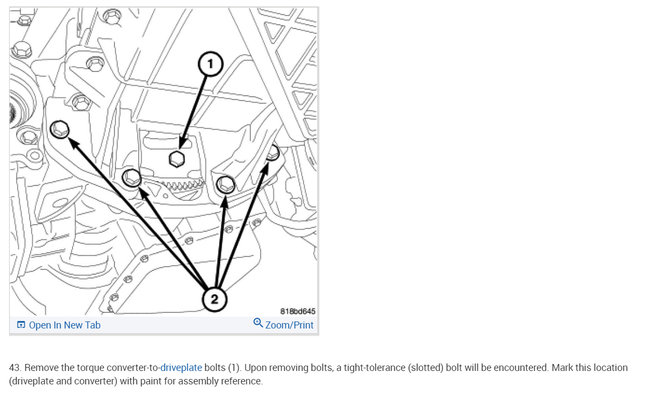 1

2

818bd645

Open In New Tab

Zoom/Print

43. Remove the torque converter-to-driveplate bolts (1). Upon removing bolts, a tight-tolerance (slotted) bolt will be encountered. Mark this location (driveplate and converter) with paint for assembly reference.