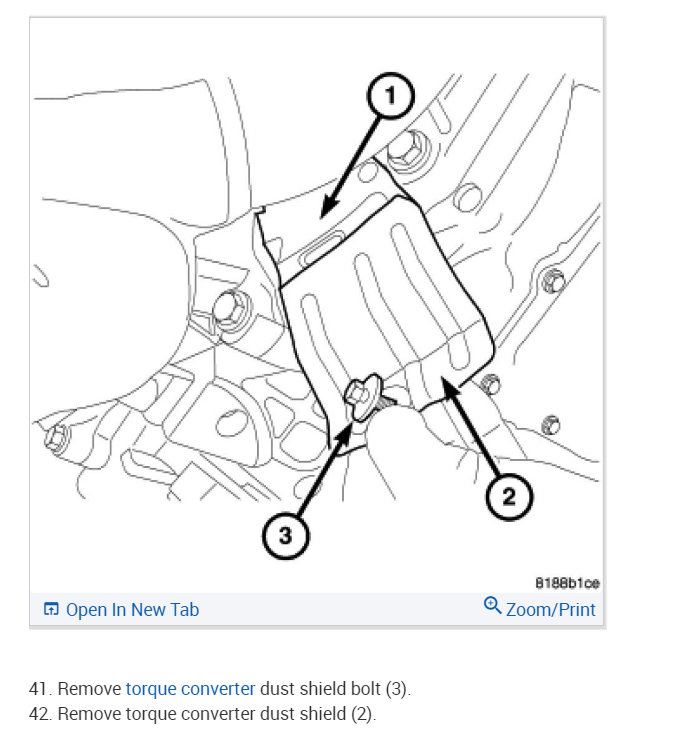 1

2

3

8188b1ce

Open In New Tab

Zoom/Print

41. Remove torque converter dust shield bolt (3).
42. Remove torque converter dust shield (2).