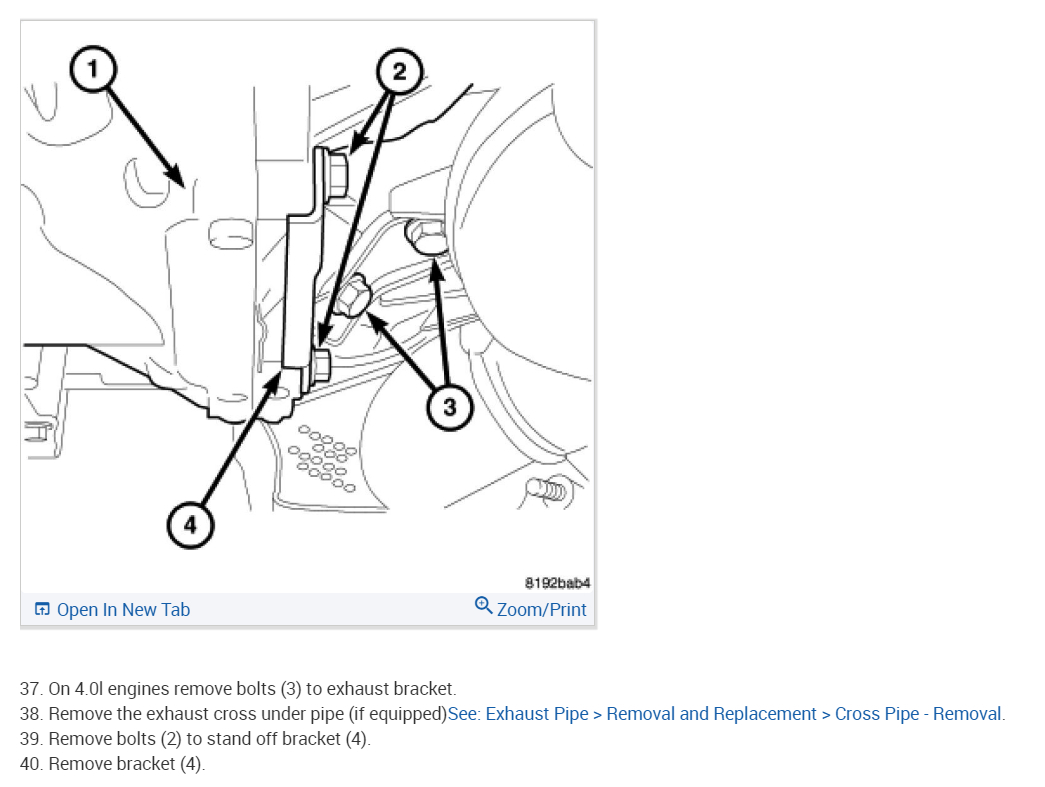 1
2
3
4
8192bab4
Open In New Tab
Zoom/Print

37. On 4.0l engines remove bolts (3) to exhaust bracket.
38. Remove the exhaust cross under pipe (if equipped)See: Exhaust Pipe > Removal and Replacement > Cross Pipe - Removal.
39. Remove bolts (2) to stand off bracket (4).
40. Remove bracket (4).