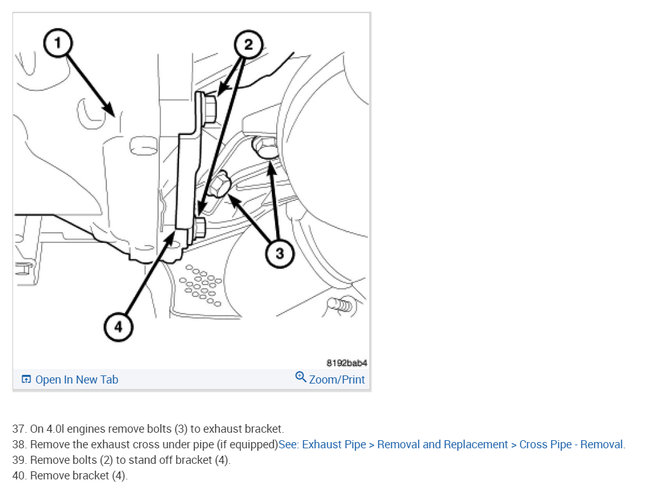 1

2

3

4

8192bab4

Open In New Tab

Zoom/Print

37. On 4.0l engines remove bolts (3) to exhaust bracket.
38. Remove the exhaust cross under pipe (if equipped)See: Exhaust Pipe > Removal and Replacement > Cross Pipe - Removal.
39. Remove bolts (2) to stand off bracket (4).
40. Remove bracket (4).