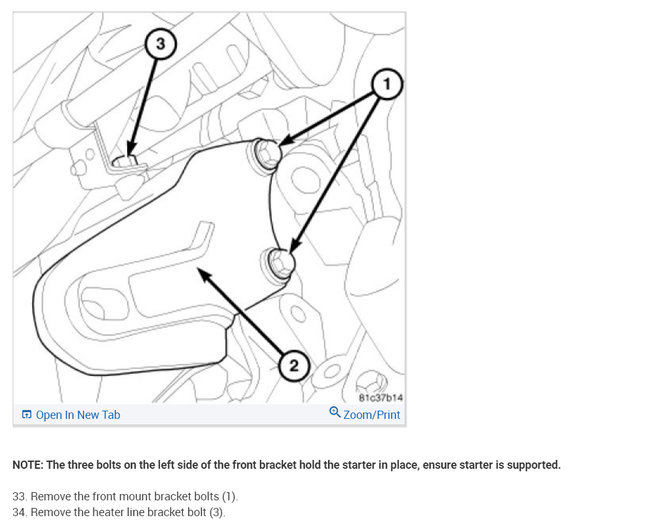 3

1

2

81c37b14

Open In New Tab

Zoom/Print

NOTE: The three bolts on the left side of the front bracket hold the starter in place, ensure starter is supported.

33. Remove the front mount bracket bolts (1).
34. Remove the heater line bracket bolt (3).