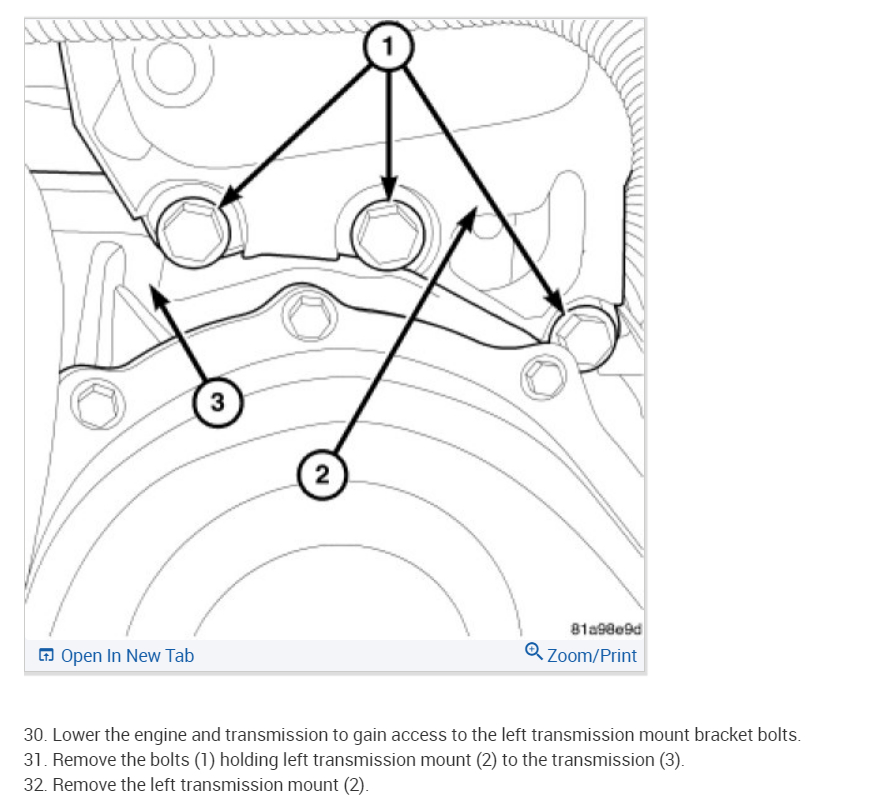 1

3

2

81a98e9d

Open In New Tab

Zoom/Print

30. Lower the engine and transmission to gain access to the left transmission mount bracket bolts.
31. Remove the bolts (1) holding left transmission mount (2) to the transmission (3).
32. Remove the left transmission mount (2).