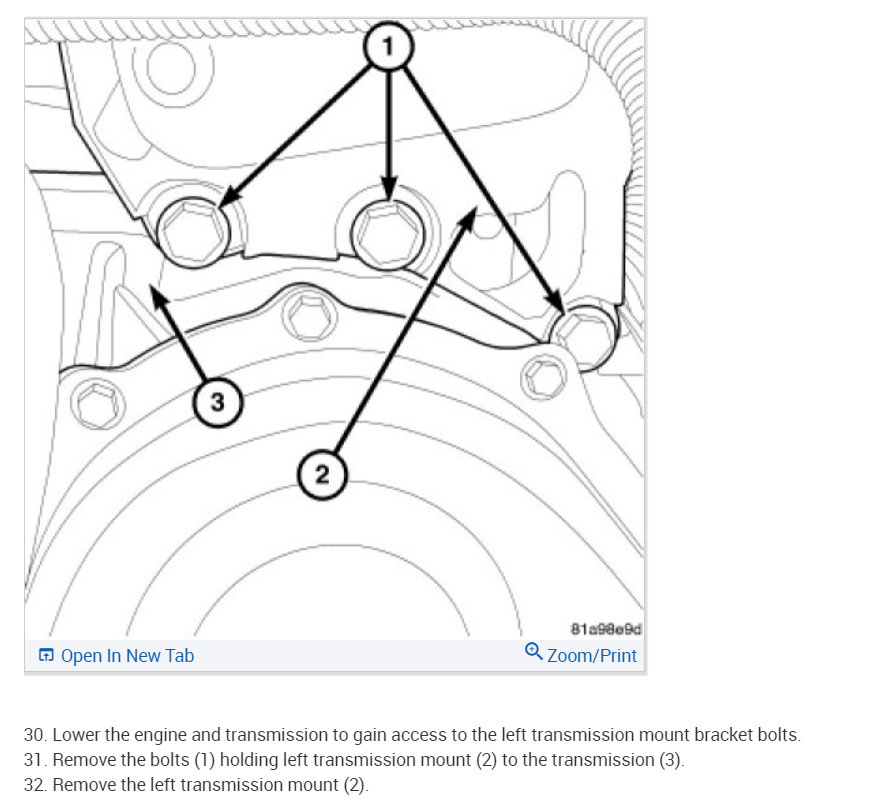 1

3

2

81a98e9d

Open In New Tab

Zoom/Print

30. Lower the engine and transmission to gain access to the left transmission mount bracket bolts.
31. Remove the bolts (1) holding left transmission mount (2) to the transmission (3).
32. Remove the left transmission mount (2).