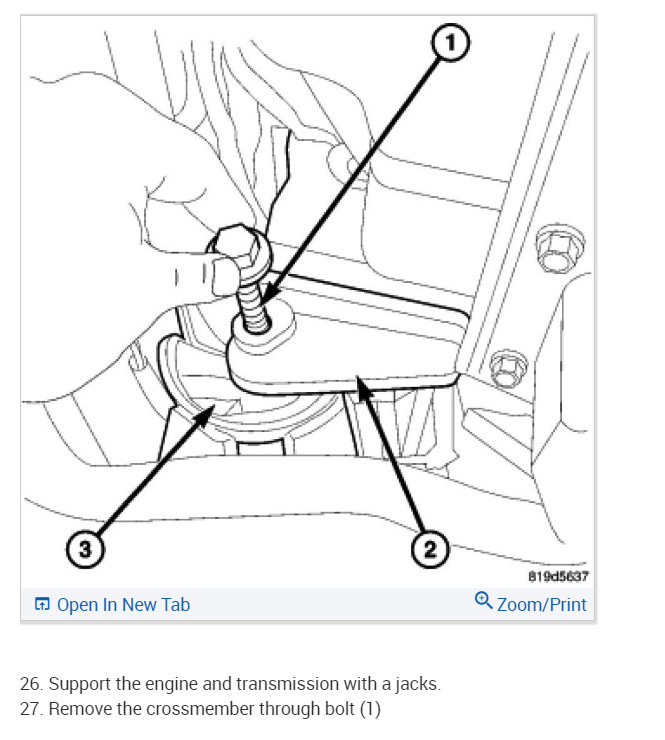 1

3

2

819d5637

Open In New Tab

Zoom/Print

26. Support the engine and transmission with a jacks.
27. Remove the crossmember through bolt (1)