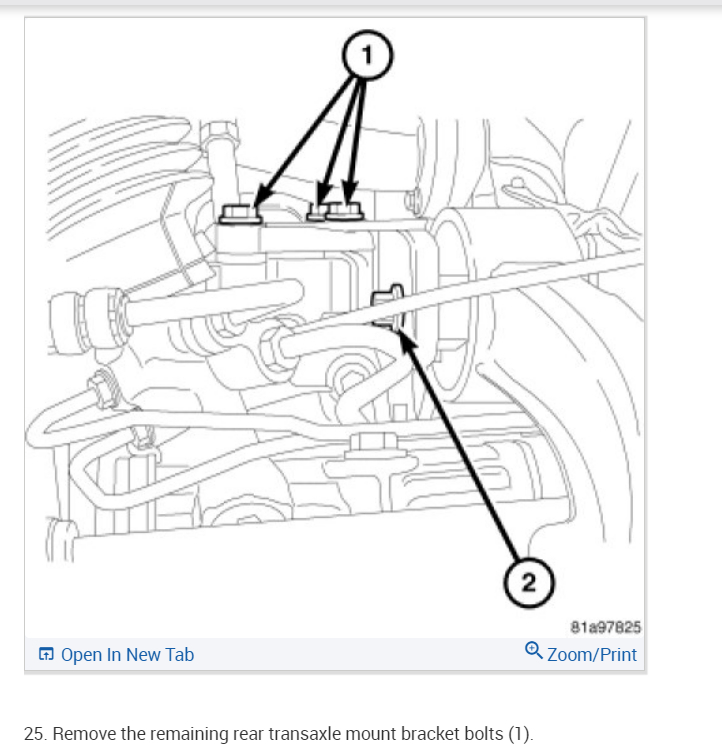 1

2

81a97825

Open In New Tab

Zoom/Print

25. Remove the remaining rear transaxle mount bracket bolts (1).