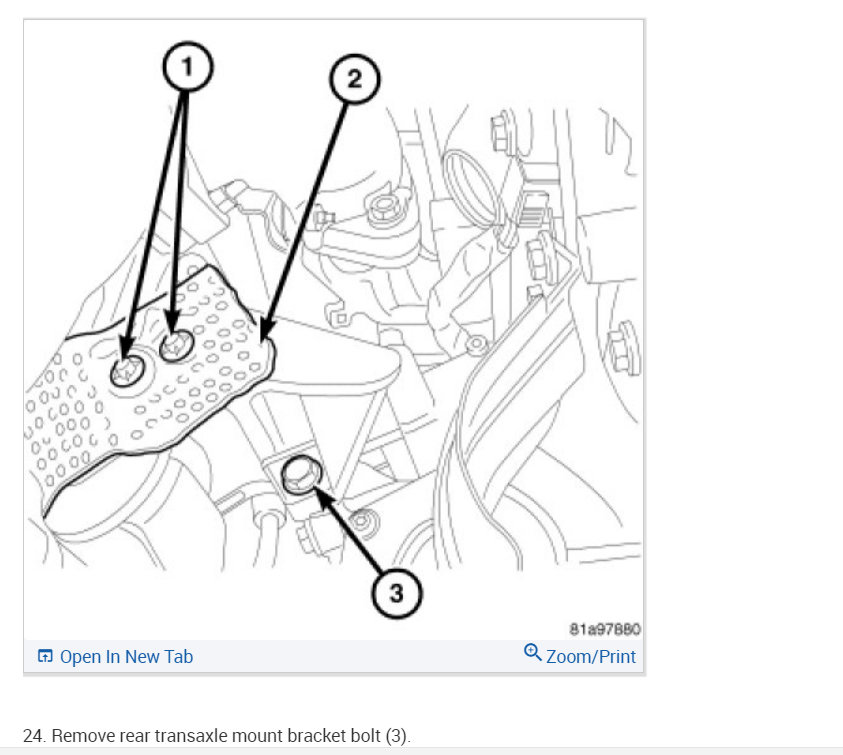 1
2
3
81a97880
Open In New Tab
Zoom/Print

24. Remove rear transaxle mount bracket bolt (3).