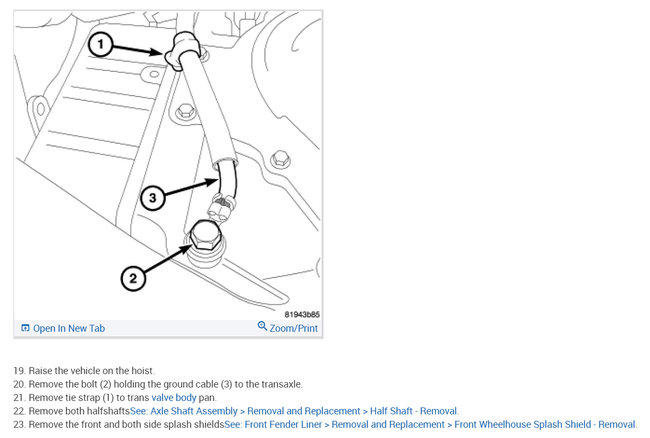 1

3

2

81943b85

Open In New Tab

Zoom/Print

19. Raise the vehicle on the hoist.
20. Remove the bolt (2) holding the ground cable (3) to the transaxle.
21. Remove tie strap (1) to trans valve body pan.
22. Remove both halfshaftsSee: Axle Shaft Assembly > Removal and Replacement > Half Shaft - Removal.
23. Remove the front and both side splash shieldsSee: Front Fender Liner > Removal and Replacement > Front Wheelhouse Splash Shield - Removal.