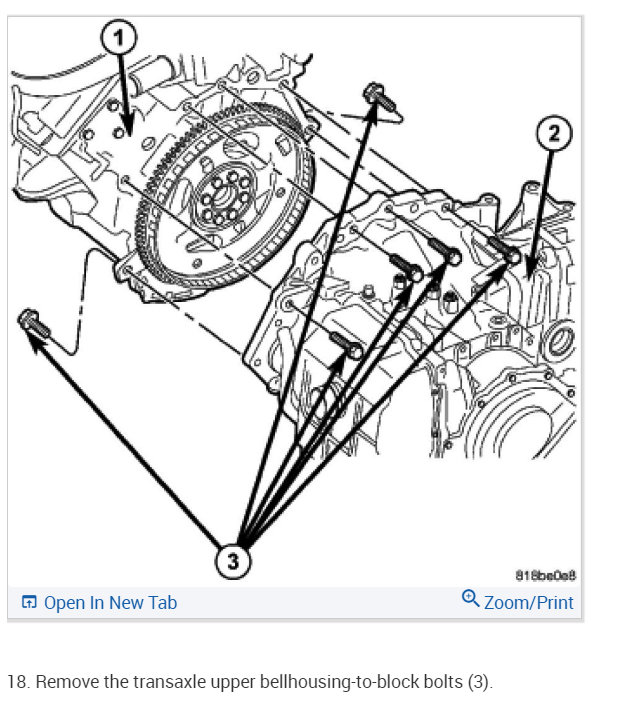 1
2
3
818be0e8

Open In New Tab
Zoom/Print

18. Remove the transaxle upper bellhousing-to-block bolts (3).