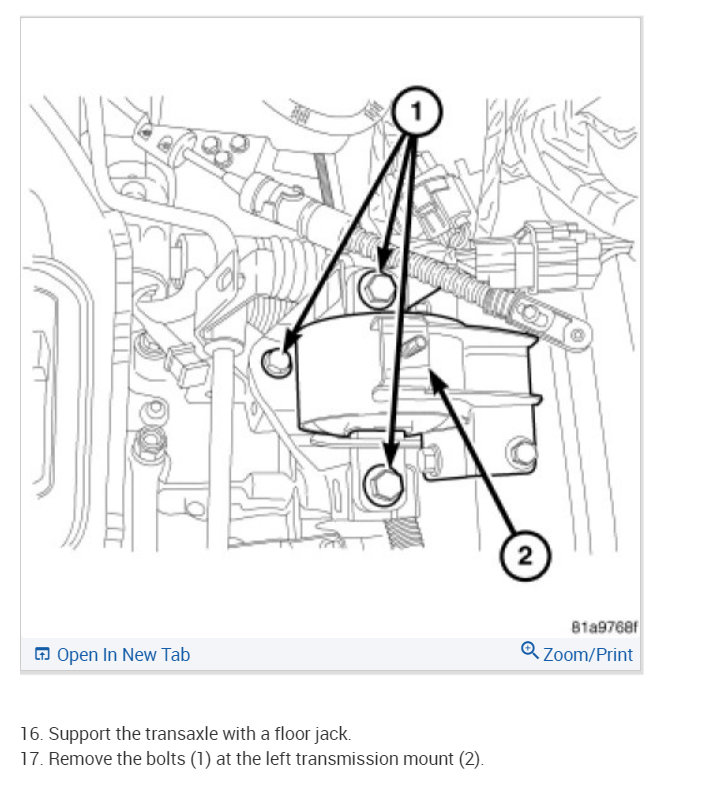 1

2

81a9768f

Open In New Tab

Zoom/Print

16. Support the transaxle with a floor jack.
17. Remove the bolts (1) at the left transmission mount (2).