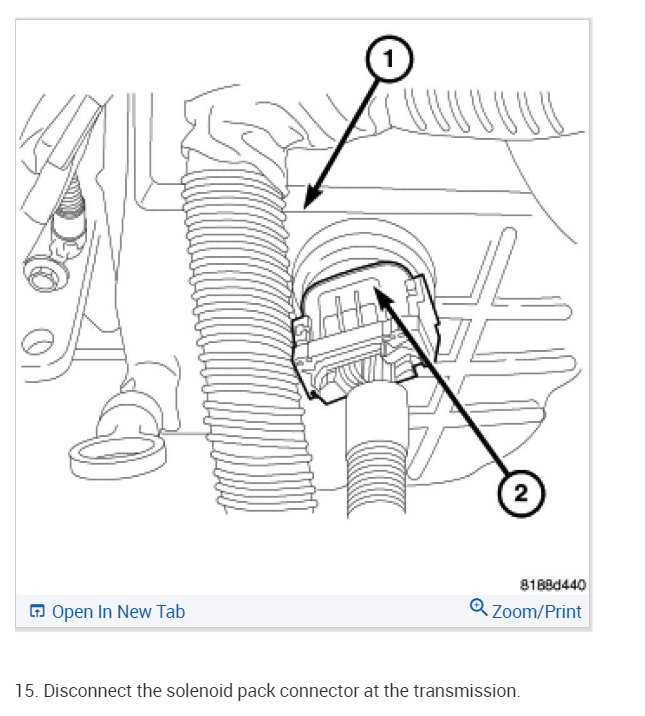 1

2

8188d440

Open In New Tab

Zoom/Print

15. Disconnect the solenoid pack connector at the transmission.