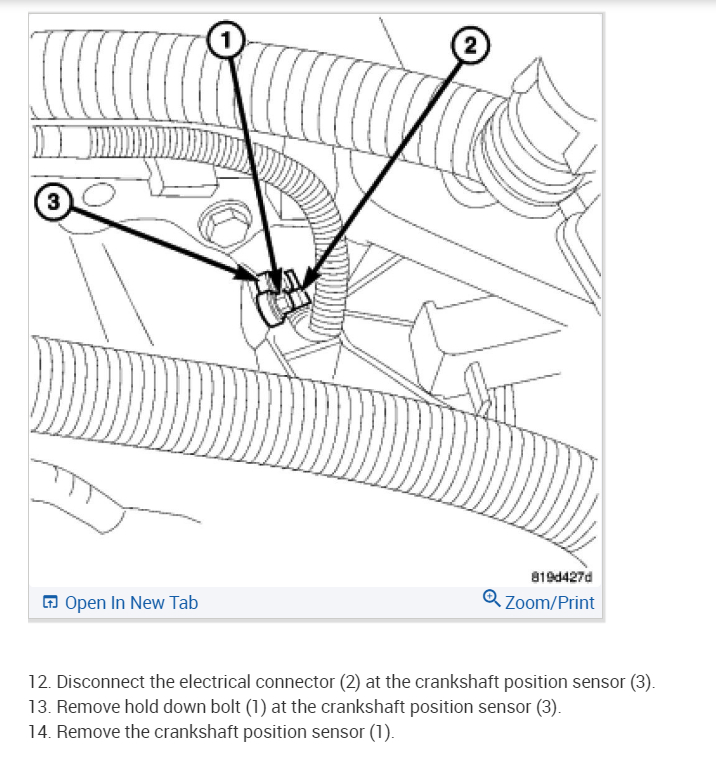 1

2

3

819d427d

Open In New Tab

Zoom/Print

12. Disconnect the electrical connector (2) at the crankshaft position sensor (3).
13. Remove hold down bolt (1) at the crankshaft position sensor (3).
14. Remove the crankshaft position sensor (1).