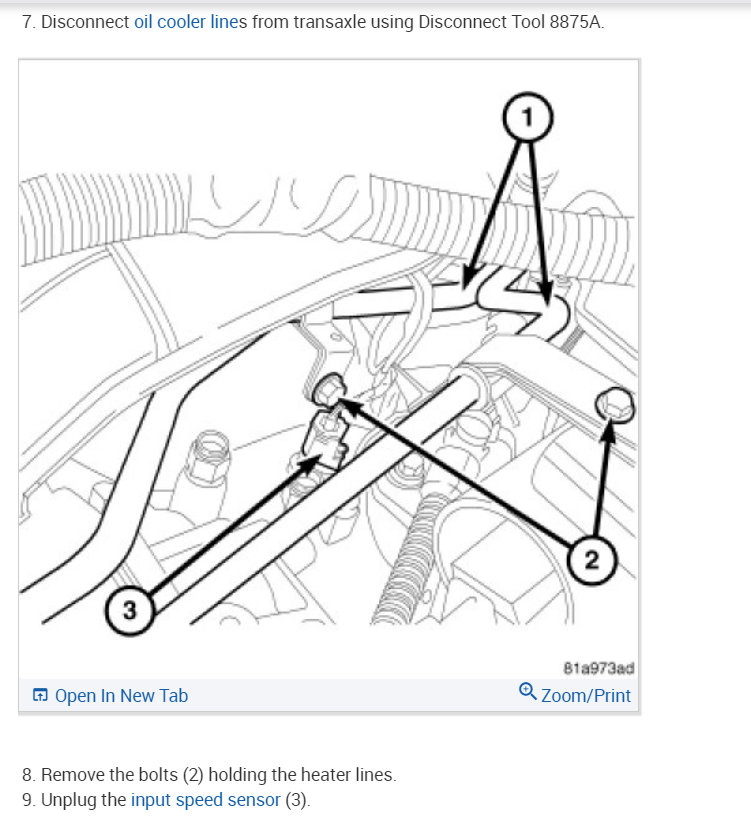 7. Disconnect oil cooler lines from transaxle using Disconnect Tool 8875A.

1

2

3

81a973ad

Open In New Tab

Zoom/Print

8. Remove the bolts (2) holding the heater lines.
9. Unplug the input speed sensor (3).