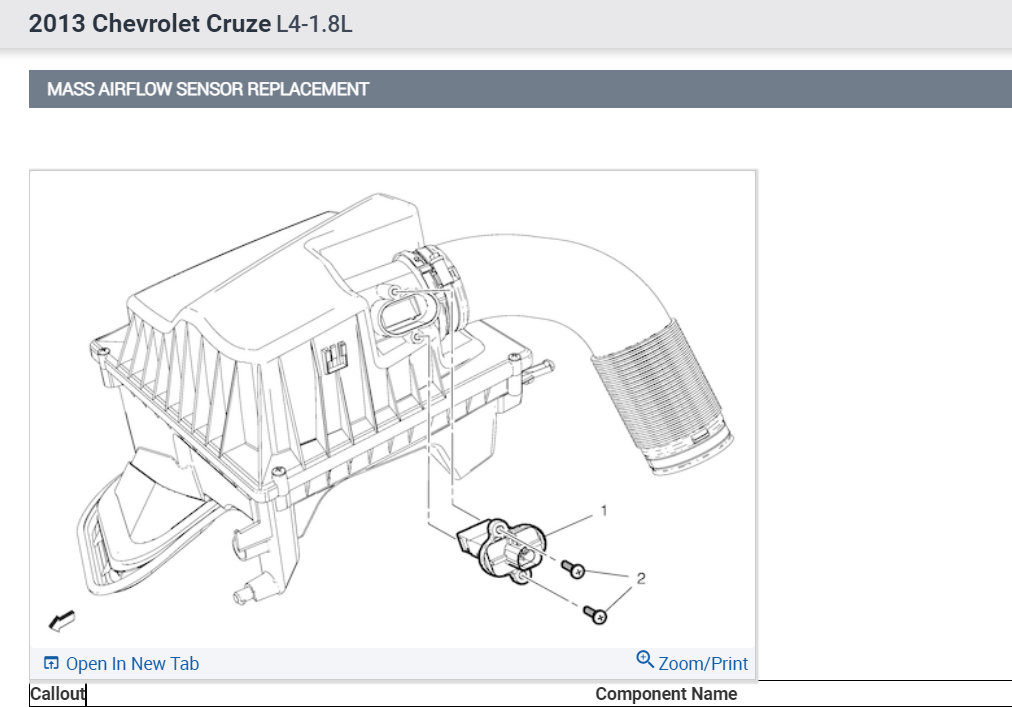 2013 Chevrolet Cruze L4-1.8L

MASS AIRFLOW SENSOR REPLACEMENT

1

2

Open In New Tab

Zoom/Print

| Callout | Component Name |
|---|---|