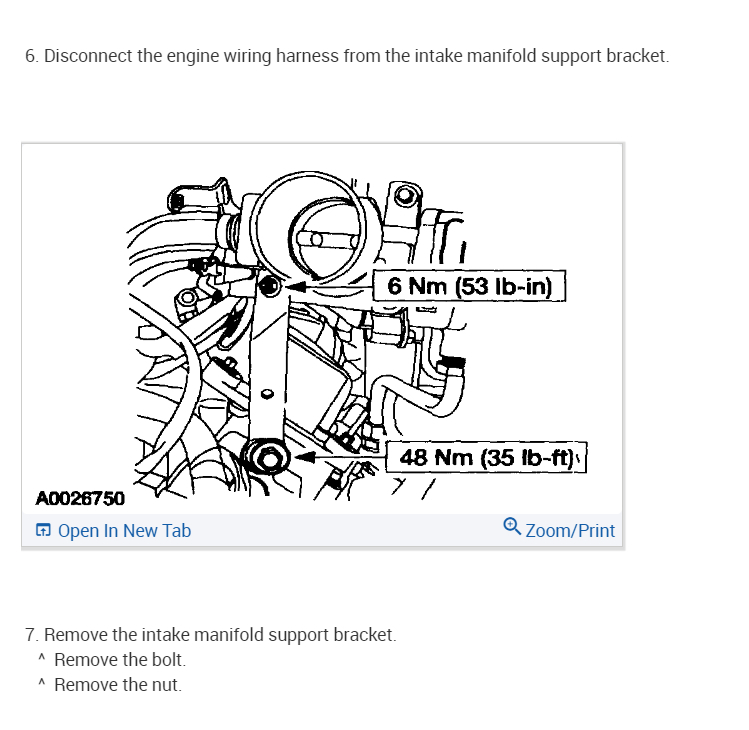 6. Disconnect the engine wiring harness from the intake manifold support bracket.

6 Nm (53 lb-in)

48 Nm (35 lb-ft)

A0026750

Open In New Tab

Zoom/Print

7. Remove the intake manifold support bracket.

^ Remove the bolt.

^ Remove the nut.