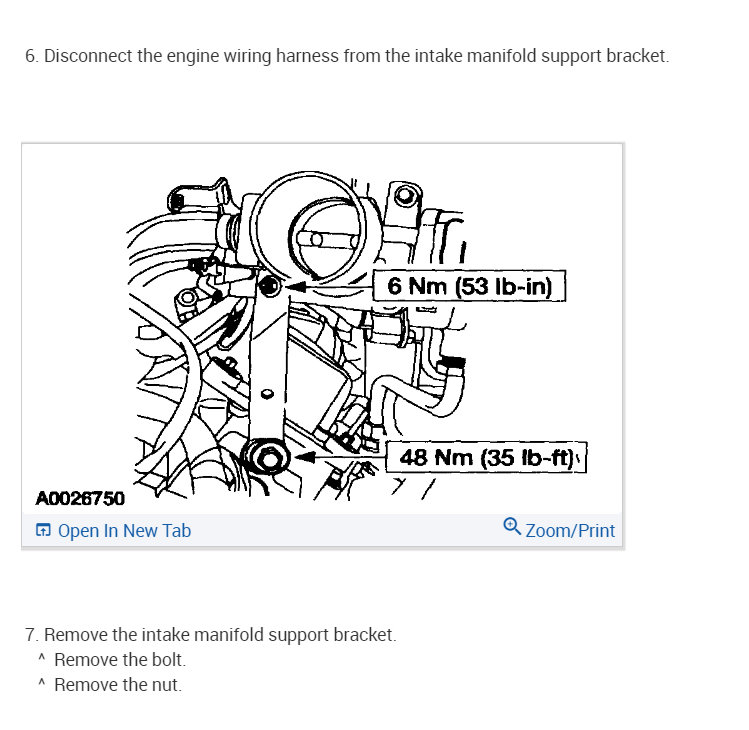 6. Disconnect the engine wiring harness from the intake manifold support bracket.

6 Nm (53 lb-in)

48 Nm (35 lb-ft)

A0026750

Open In New Tab

Zoom/Print

7. Remove the intake manifold support bracket.
^ Remove the bolt.
^ Remove the nut.