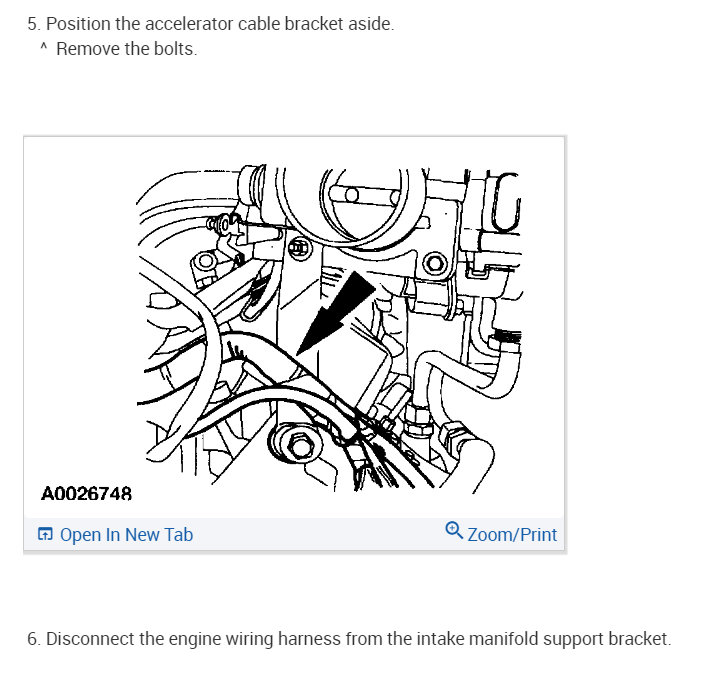 5. Position the accelerator cable bracket aside.
^ Remove the bolts.

A0026748

Open In New Tab

Zoom/Print

6. Disconnect the engine wiring harness from the intake manifold support bracket.