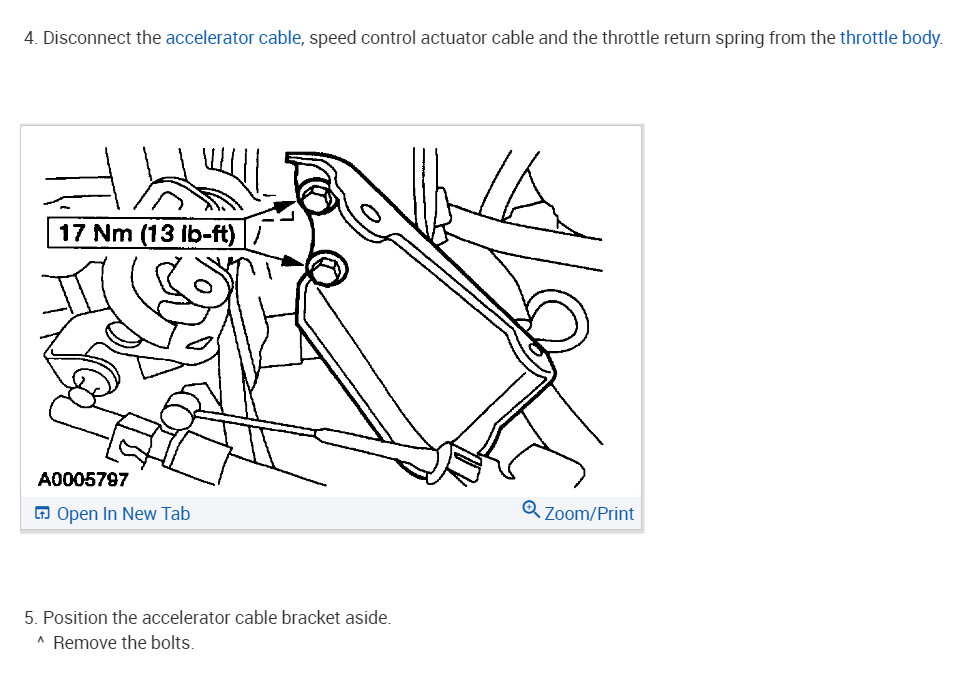 4. Disconnect the accelerator cable, speed control actuator cable and the throttle return spring from the throttle body.

17 Nm (13 lb-ft)

A0005797

Open In New Tab

Zoom/Print

5. Position the accelerator cable bracket aside.

^ Remove the bolts.