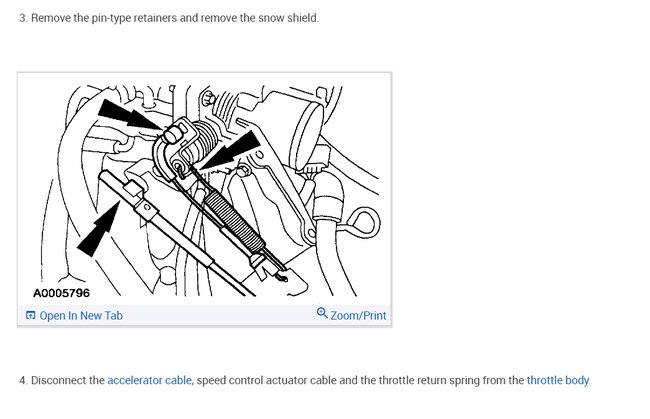 3. Remove the pin-type retainers and remove the snow shield.

A0005796

Open In New Tab

Zoom/Print

4. Disconnect the accelerator cable, speed control actuator cable and the throttle return spring from the throttle body.