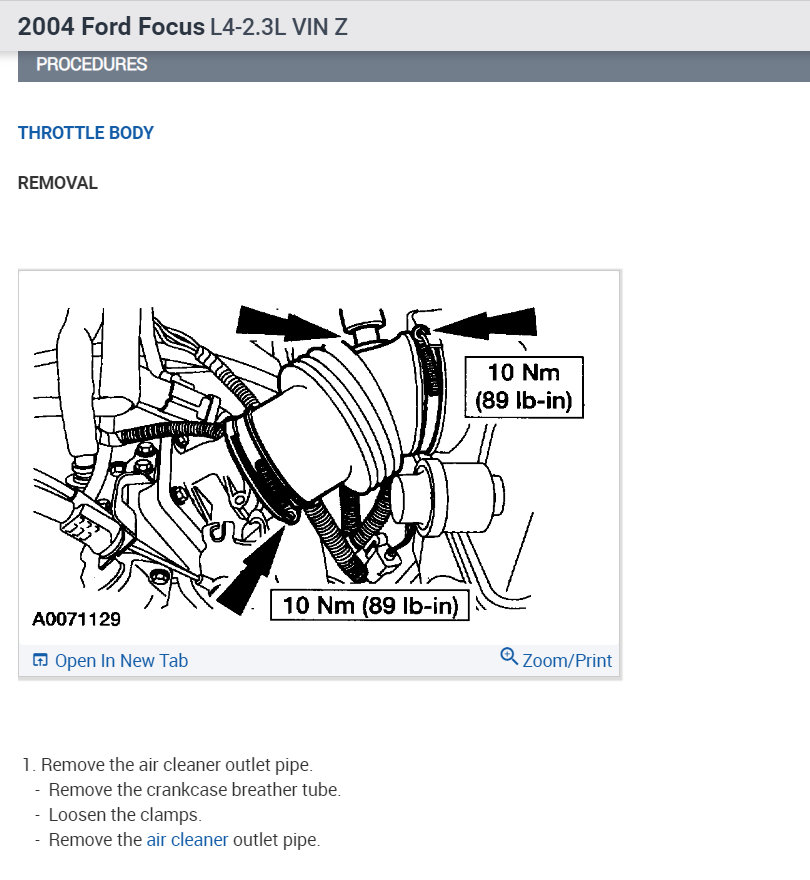 2004 Ford Focus L4-2.3L VIN Z

PROCEDURES

THROTTLE BODY

REMOVAL

10 Nm (89 lb-in)

10 Nm (89 lb-in)

A0071129

Open In New Tab

Zoom/Print

1. Remove the air cleaner outlet pipe.
- Remove the crankcase breather tube.
- Loosen the clamps.
- Remove the air cleaner outlet pipe.