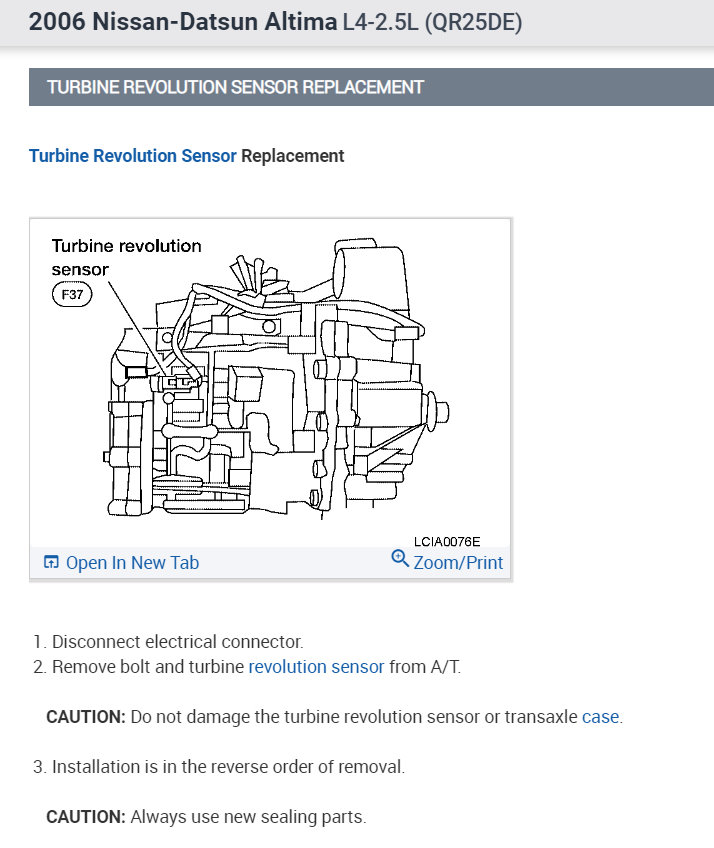 2006 Nissan-Datsun Altima L4-2.5L (QR25DE)

TURBINE REVOLUTION SENSOR REPLACEMENT

Turbine Revolution Sensor Replacement

Turbine revolution sensor
F37

LCIA0076E

Open In New Tab
Zoom/Print

1. Disconnect electrical connector.
2. Remove bolt and turbine revolution sensor from A/T.

CAUTION: Do not damage the turbine revolution sensor or transaxle case.

3. Installation is in the reverse order of removal.

CAUTION: Always use new sealing parts.