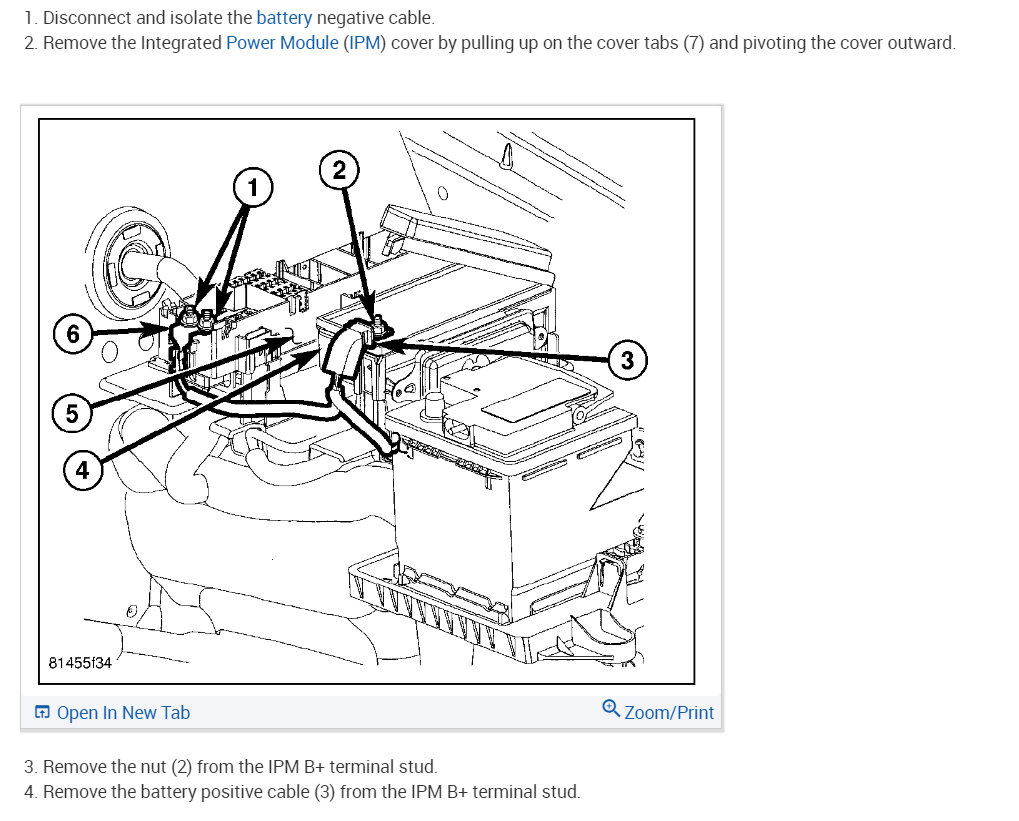 1. Disconnect and isolate the battery negative cable.
2. Remove the Integrated Power Module (IPM) cover by pulling up on the cover tabs (7) and pivoting the cover outward.

1
2
6
3
5
4
81455f34

Open In New Tab
Zoom/Print

3. Remove the nut (2) from the IPM B+ terminal stud.
4. Remove the battery positive cable (3) from the IPM B+ terminal stud.