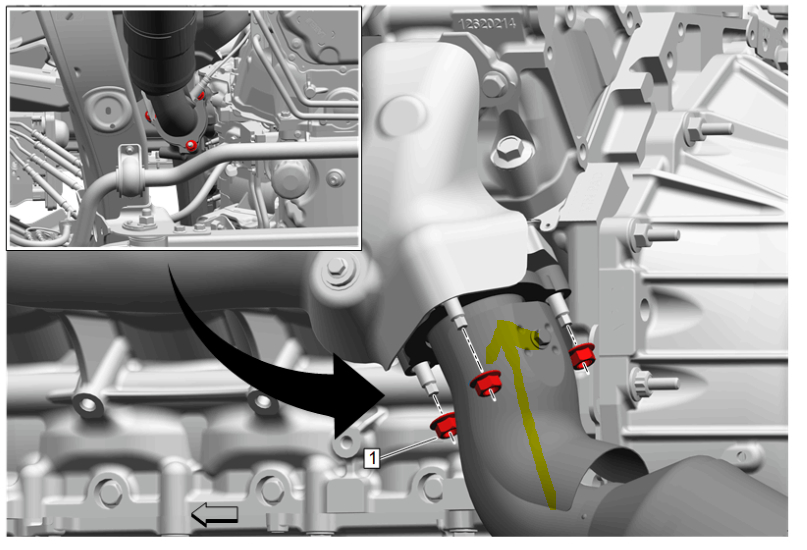 12620214

1