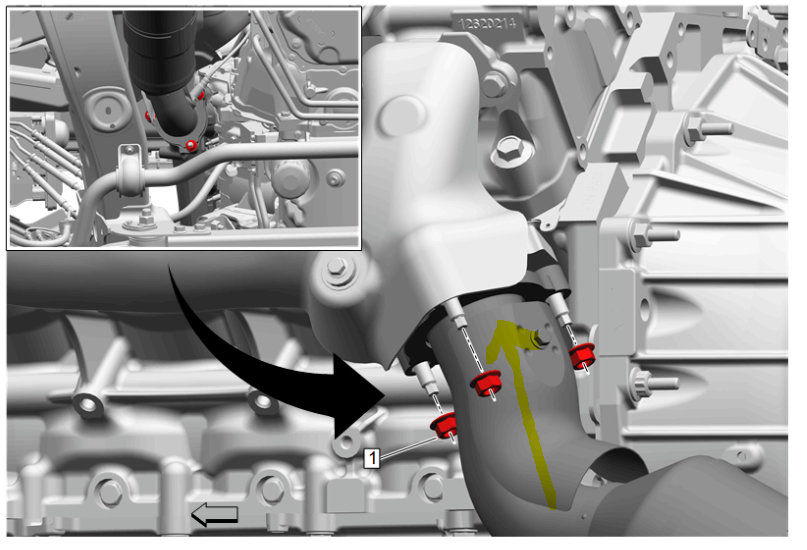 12620214

1