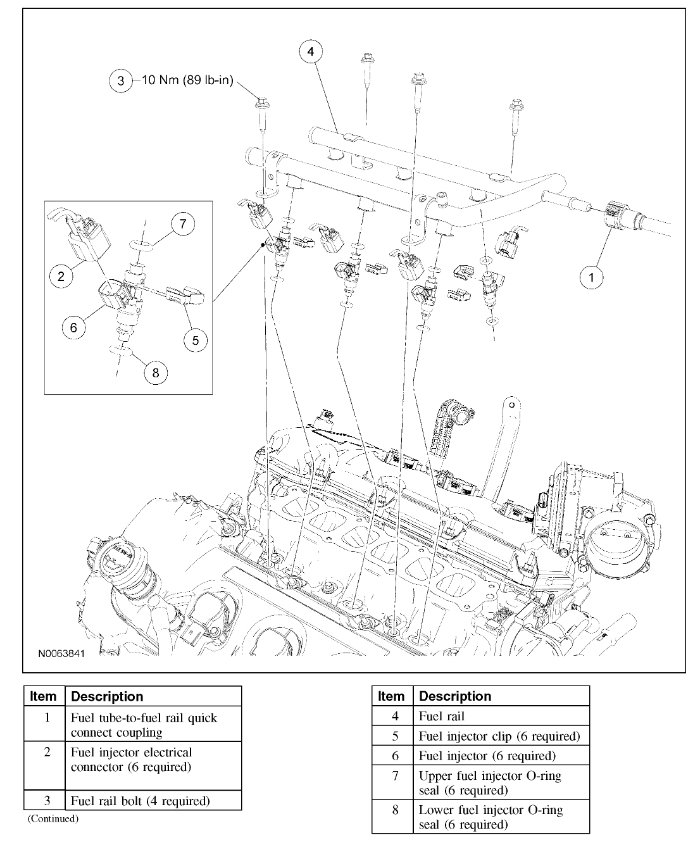 3 10 Nm (89 lb-in)

4

7

2

6

5

8

1

N0063841

| Item | Description |
|---|---|
| 1 | Fuel tube-to-fuel rail quick connect coupling |
| 2 | Fuel injector electrical connector (6 required) |
| 3 | Fuel rail bolt (4 required) |

(Continued)

| Item | Description |
|---|---|
| 4 | Fuel rail |
| 5 | Fuel injector clip (6 required) |
| 6 | Fuel injector (6 required) |
| 7 | Upper fuel injector O-ring seal (6 required) |
| 8 | Lower fuel injector O-ring seal (6 required) |