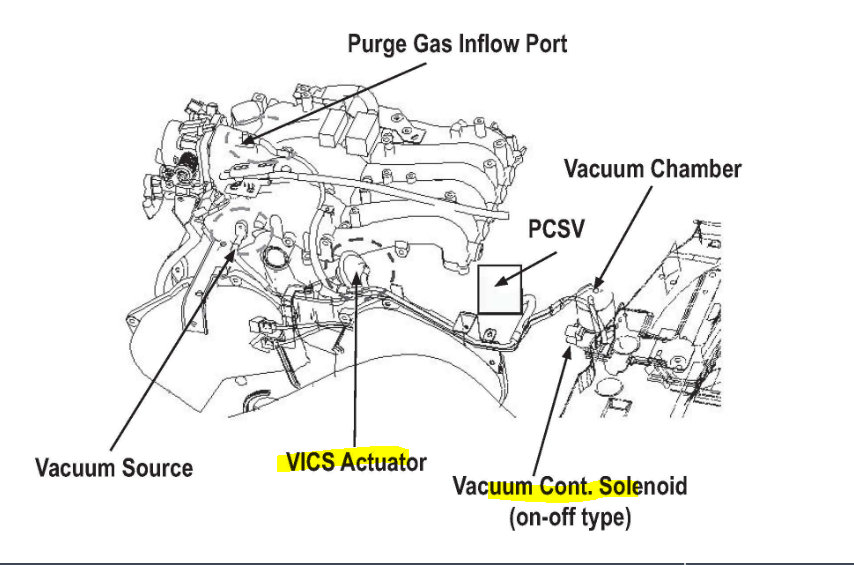 Purge Gas Inflow Port

Vacuum Chamber

PCSV

Vacuum Source

VICS Actuator

Vacuum Cont. Solenoid
(on-off type)