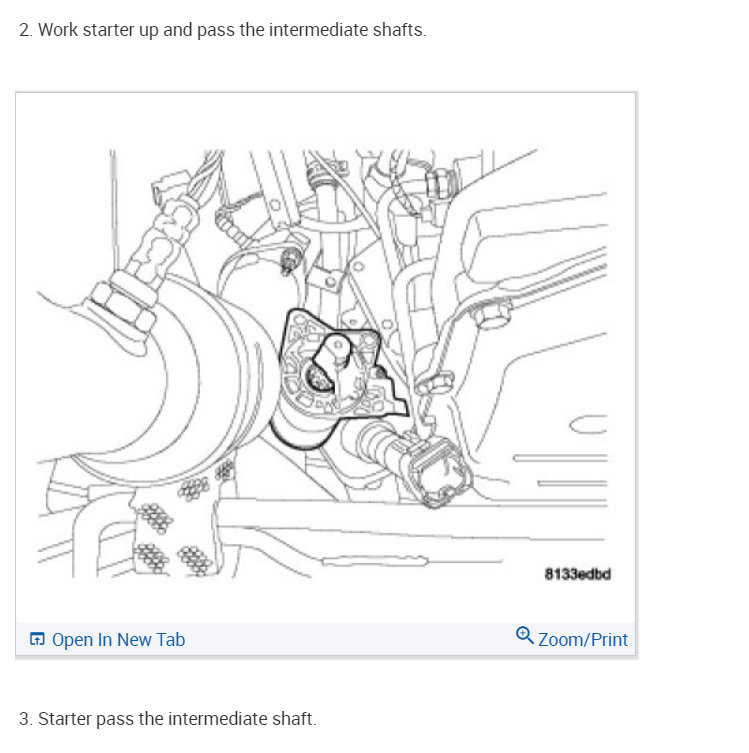 2. Work starter up and pass the intermediate shafts.

8133edbd

Open In New Tab

Zoom/Print

3. Starter pass the intermediate shaft.