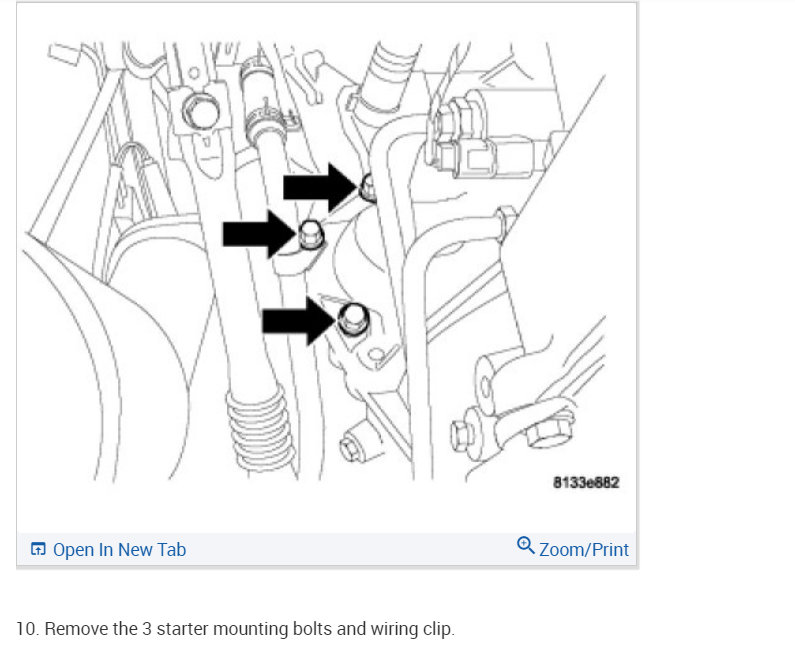 8133e882

Open In New Tab

Zoom/Print

10. Remove the 3 starter mounting bolts and wiring clip.