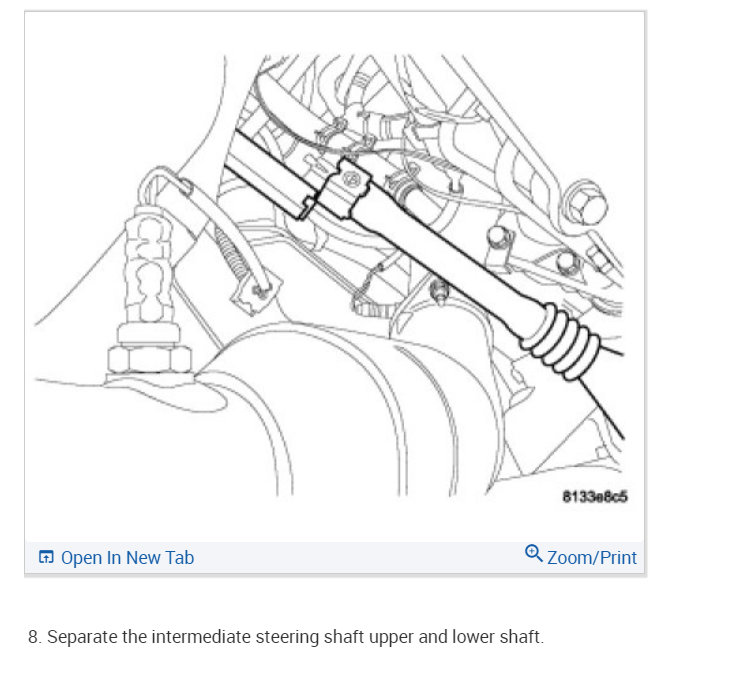 8133e8c5

Open In New Tab

Zoom/Print

8. Separate the intermediate steering shaft upper and lower shaft.