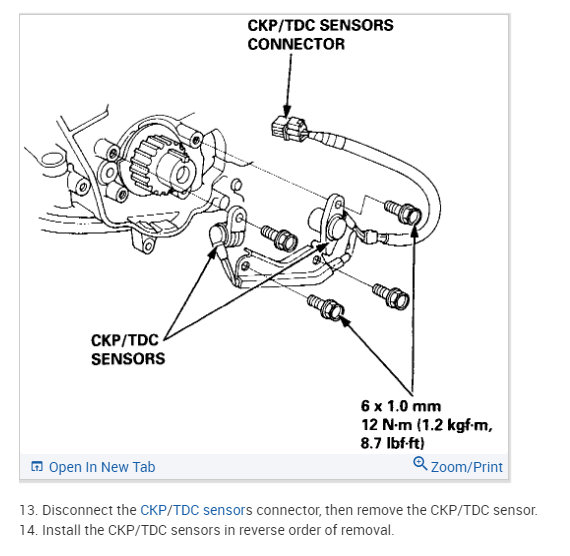 CKP/TDC SENSORS CONNECTOR

CKP/TDC SENSORS

6 x 1.0 mm
12 N·m (1.2 kgf·m, 8.7 lbf·ft)

Open In New Tab

Zoom/Print

13. Disconnect the CKP/TDC sensors connector, then remove the CKP/TDC sensor.
14. Install the CKP/TDC sensors in reverse order of removal.