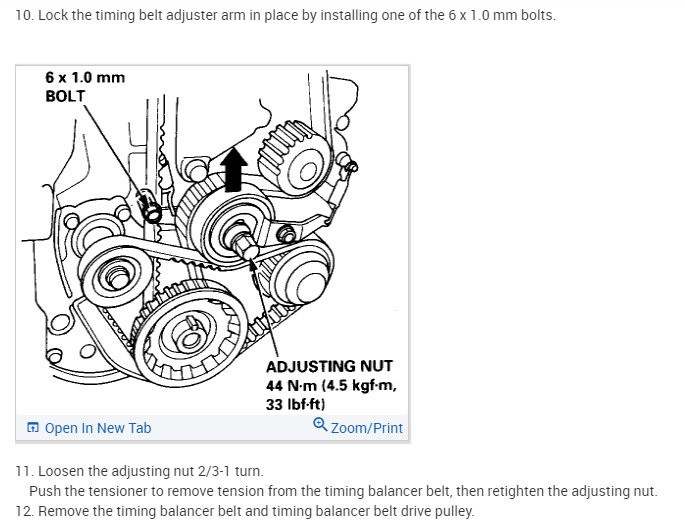 10. Lock the timing belt adjuster arm in place by installing one of the 6 x 1.0 mm bolts.

6 x 1.0 mm BOLT

ADJUSTING NUT 44 N·m (4.5 kgf·m, 33 lbf·ft)

Open In New Tab

Zoom/Print

11. Loosen the adjusting nut 2/3-1 turn.
Push the tensioner to remove tension from the timing balancer belt, then retighten the adjusting nut.
12. Remove the timing balancer belt and timing balancer belt drive pulley.