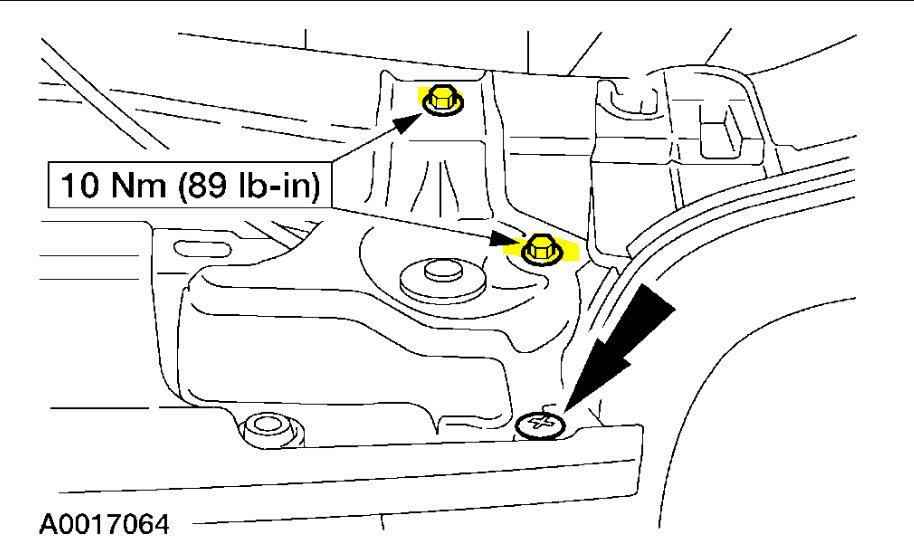 10 Nm (89 lb-in)

A0017064