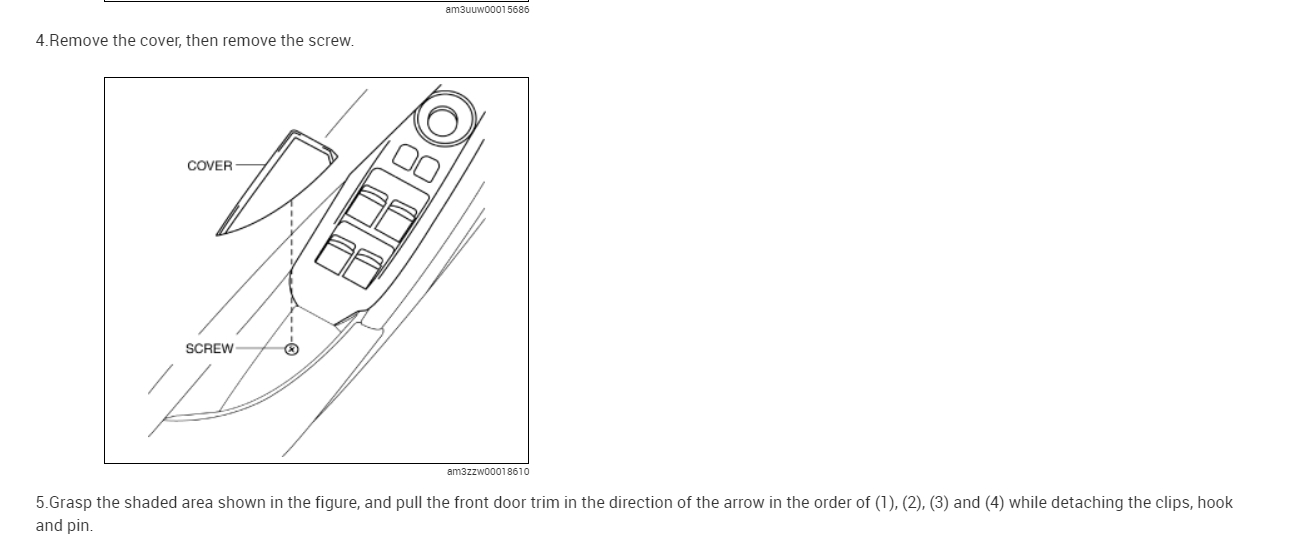 am3uuw00015686

4.Remove the cover, then remove the screw.

COVER

SCREW

am3zzw00018610

5.Grasp the shaded area shown in the figure, and pull the front door trim in the direction of the arrow in the order of (1), (2), (3) and (4) while detaching the clips, hook and pin.