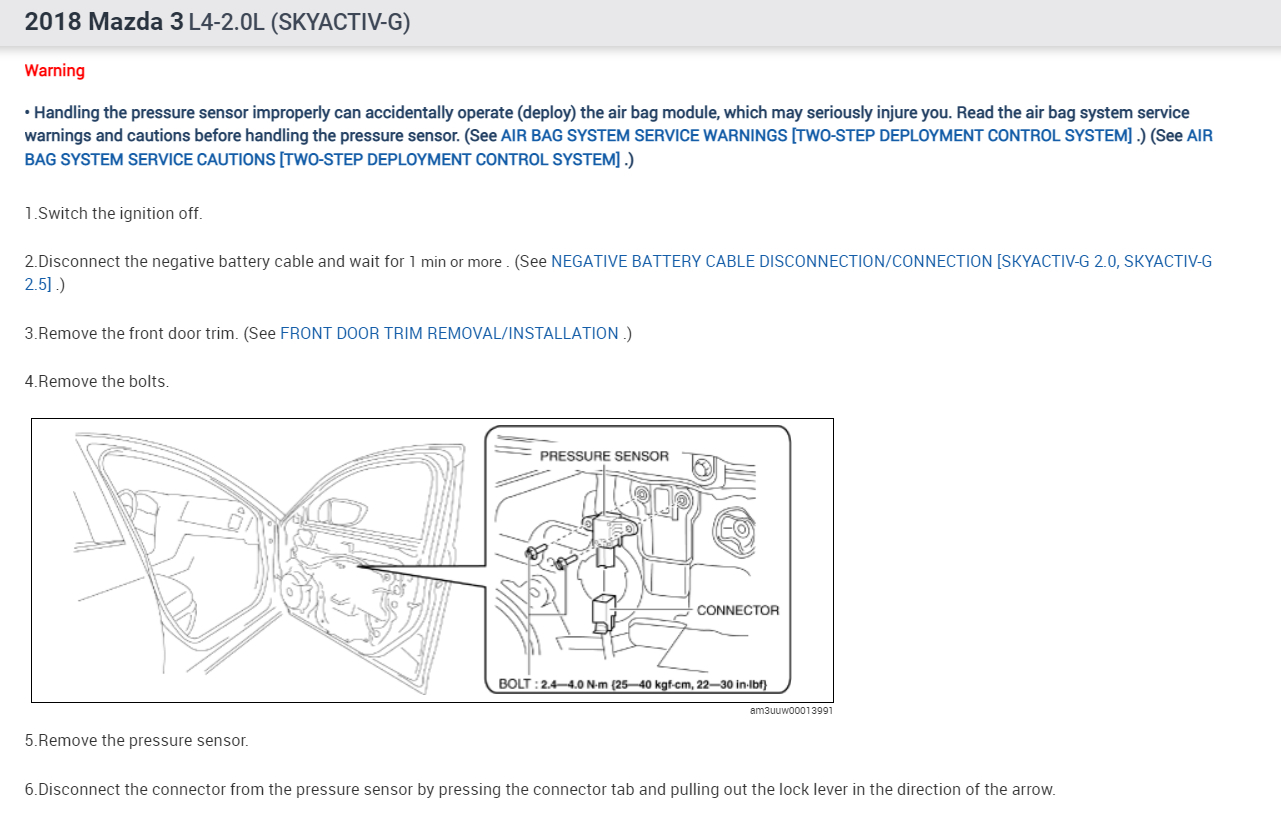 2018 Mazda 3 L4-2.0L (SKYACTIV-G)

Warning

• Handling the pressure sensor improperly can accidentally operate (deploy) the air bag module, which may seriously injure you. Read the air bag system service warnings and cautions before handling the pressure sensor. (See AIR BAG SYSTEM SERVICE WARNINGS [TWO-STEP DEPLOYMENT CONTROL SYSTEM] .) (See AIR BAG SYSTEM SERVICE CAUTIONS [TWO-STEP DEPLOYMENT CONTROL SYSTEM] .)

1.Switch the ignition off.

2.Disconnect the negative battery cable and wait for 1 min or more . (See NEGATIVE BATTERY CABLE DISCONNECTION/CONNECTION [SKYACTIV-G 2.0, SKYACTIV-G 2.5] .)

3.Remove the front door trim. (See FRONT DOOR TRIM REMOVAL/INSTALLATION .)

4.Remove the bolts.

PRESSURE SENSOR

CONNECTOR

BOLT : 2.4—4.0 N·m {25—40 kgf·cm, 22—30 in·lbf}

am3uuw00013991

5.Remove the pressure sensor.

6.Disconnect the connector from the pressure sensor by pressing the connector tab and pulling out the lock lever in the direction of the arrow.