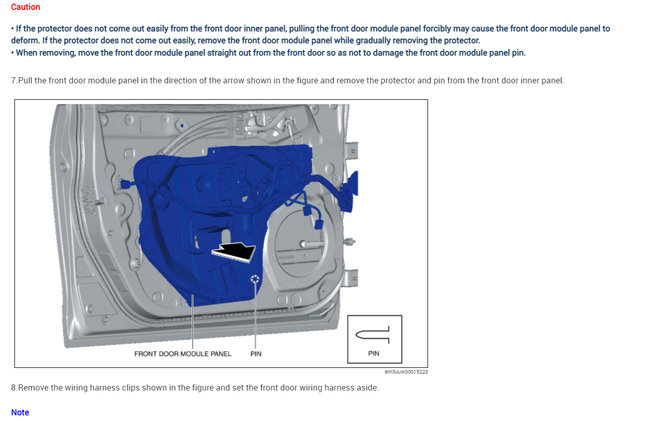 Caution

• If the protector does not come out easily from the front door inner panel, pulling the front door module panel forcibly may cause the front door module panel to deform. If the protector does not come out easily, remove the front door module panel while gradually removing the protector.
• When removing, move the front door module panel straight out from the front door so as not to damage the front door module panel pin.

7.Pull the front door module panel in the direction of the arrow shown in the figure and remove the protector and pin from the front door inner panel.

FRONT DOOR MODULE PANEL

PIN

PIN

am3uuw00015223

8.Remove the wiring harness clips shown in the figure and set the front door wiring harness aside.

Note