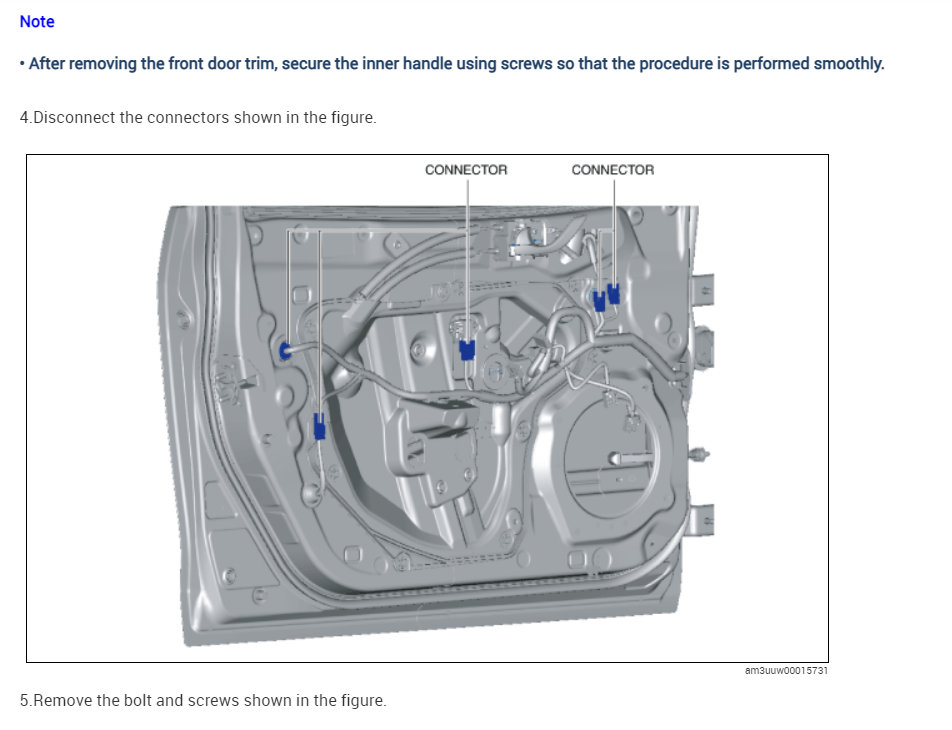 Note

• After removing the front door trim, secure the inner handle using screws so that the procedure is performed smoothly.

4.Disconnect the connectors shown in the figure.

CONNECTOR

CONNECTOR

am3uuw00015731

5.Remove the bolt and screws shown in the figure.