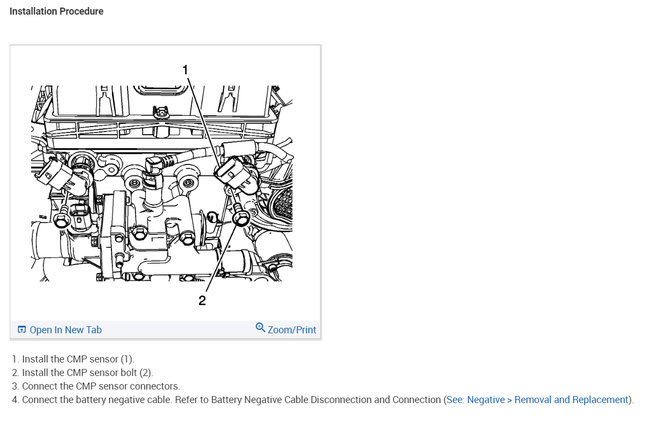 Installation Procedure

1

2

Open In New Tab

Zoom/Print

1. Install the CMP sensor (1).
2. Install the CMP sensor bolt (2).
3. Connect the CMP sensor connectors.
4. Connect the battery negative cable. Refer to Battery Negative Cable Disconnection and Connection (See: Negative > Removal and Replacement).