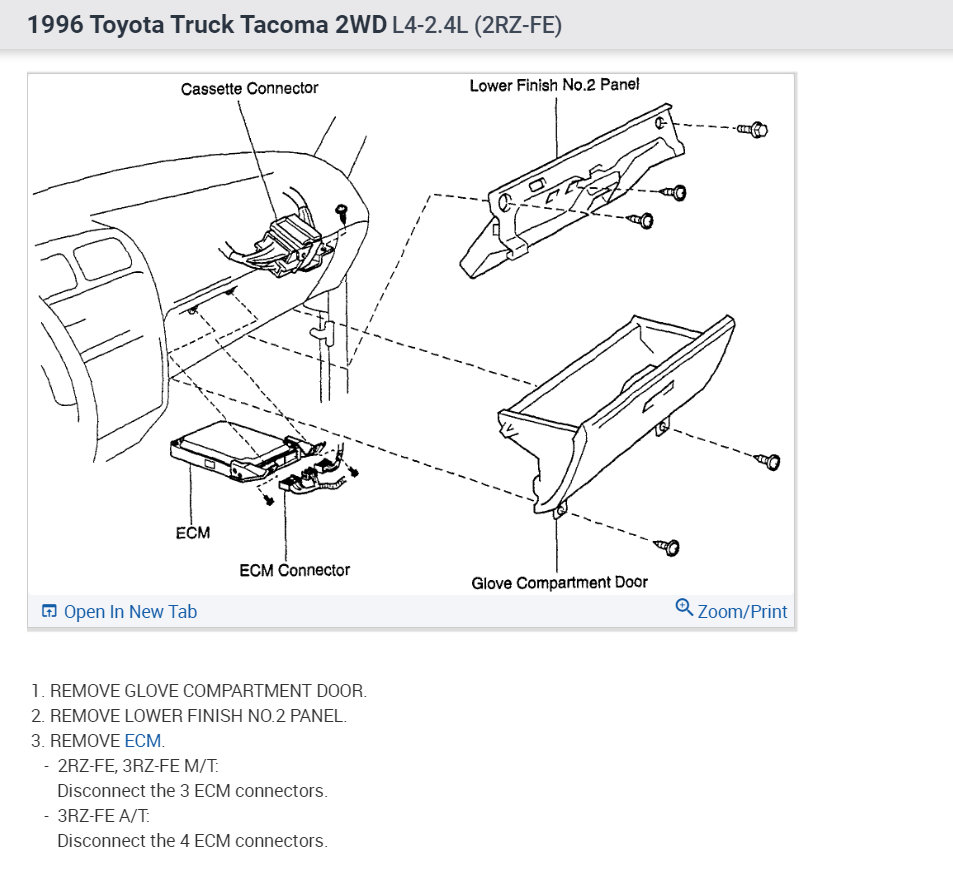 1996 Toyota Truck Tacoma 2WD L4-2.4L (2RZ-FE)

Cassette Connector

Lower Finish No.2 Panel

ECM

ECM Connector

Glove Compartment Door

Open In New Tab

Zoom/Print

1. REMOVE GLOVE COMPARTMENT DOOR.
2. REMOVE LOWER FINISH NO.2 PANEL.
3. REMOVE ECM.
- 2RZ-FE, 3RZ-FE M/T:
Disconnect the 3 ECM connectors.
- 3RZ-FE A/T:
Disconnect the 4 ECM connectors.