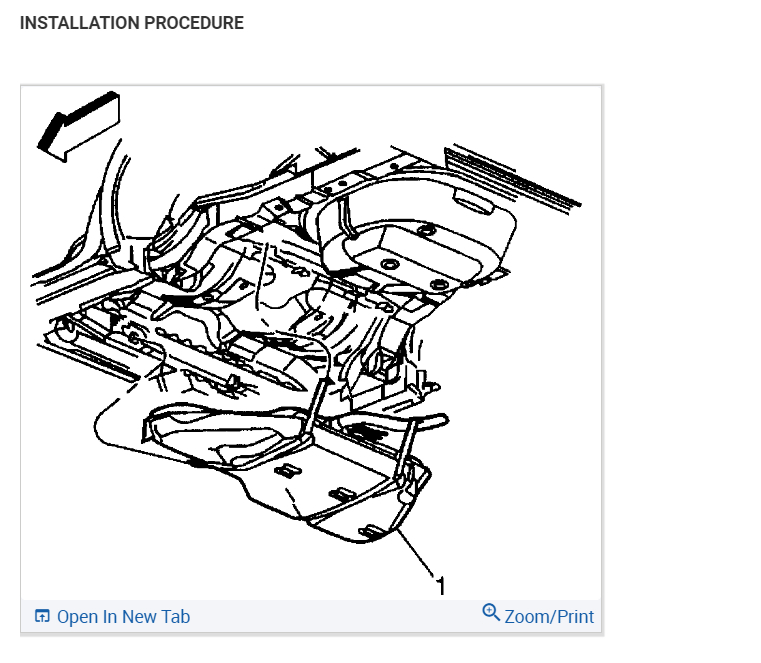 INSTALLATION PROCEDURE

1

Open In New Tab

Zoom/Print